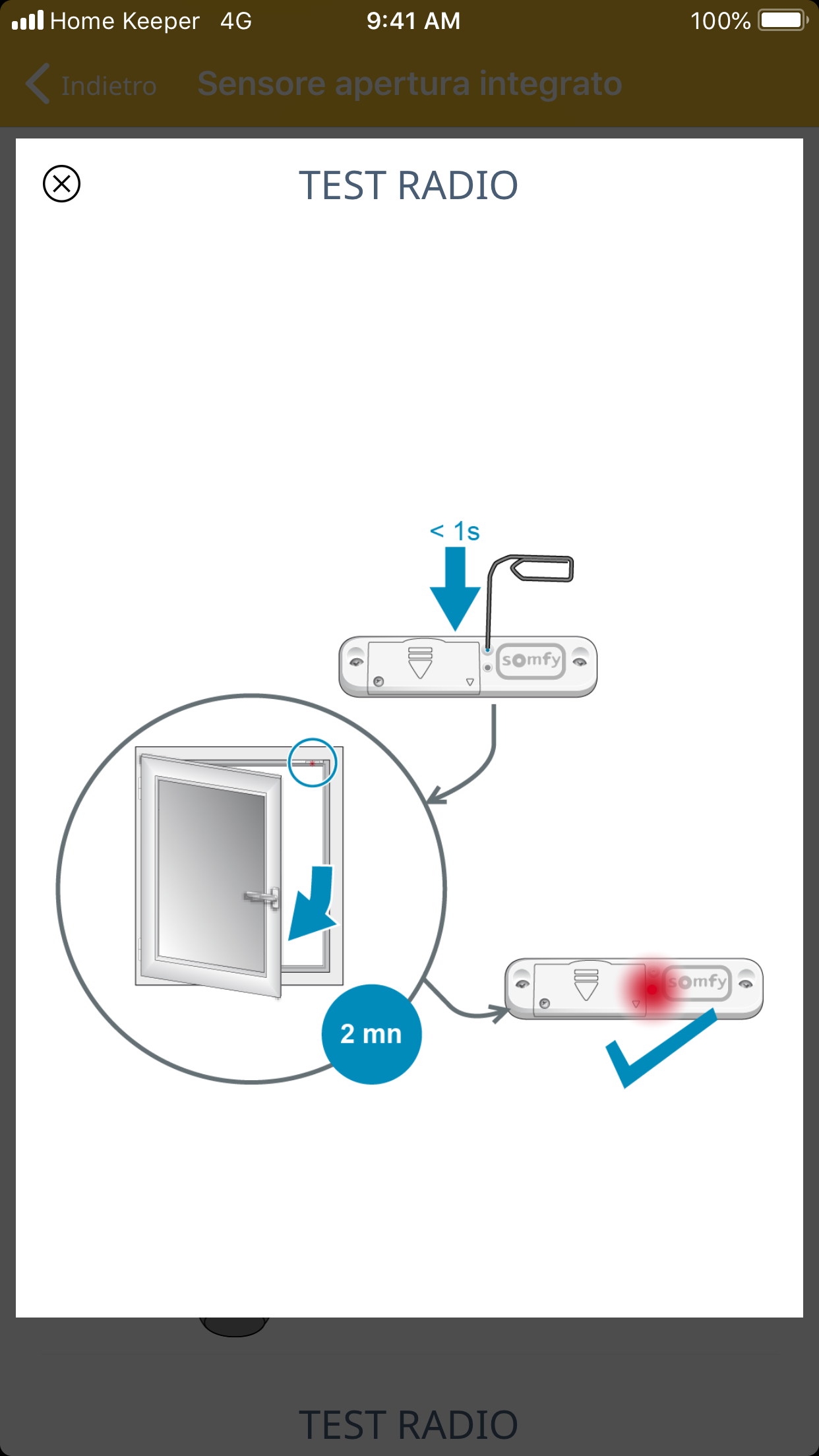 Home Keeper 4G 9:41 AM 100%

Indietro Sensore apertura integrato

TEST RADIO

< 1s

somfy

2 mn

somfy

TEST RADIO